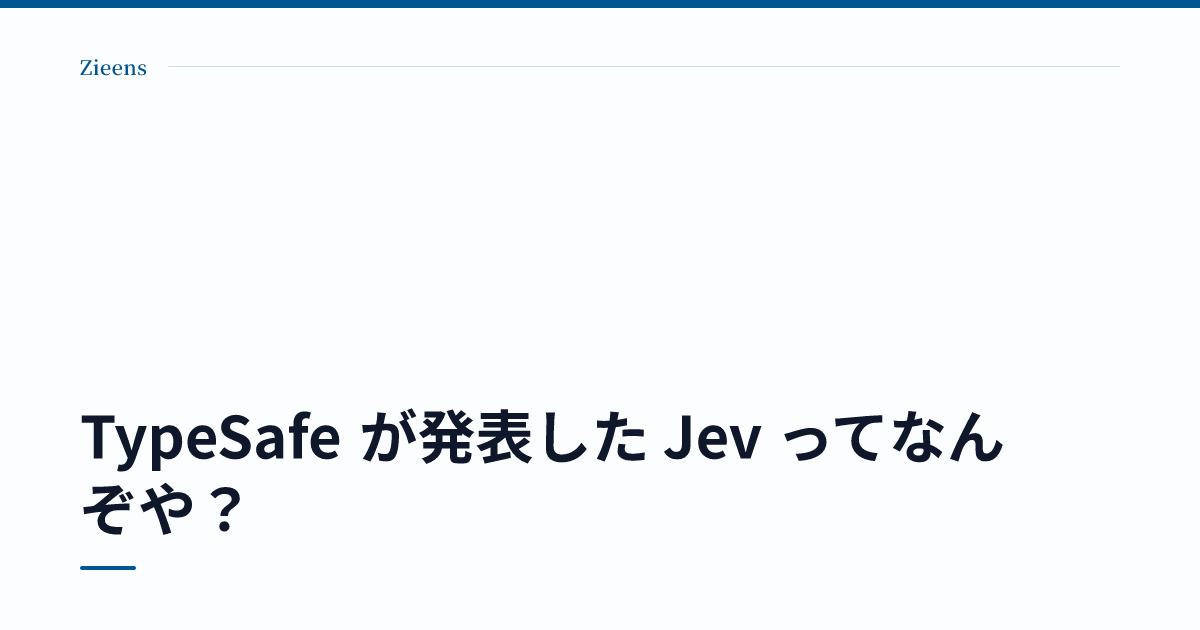 Zieens

TypeSafe が発表した Jev ってなんぞや？